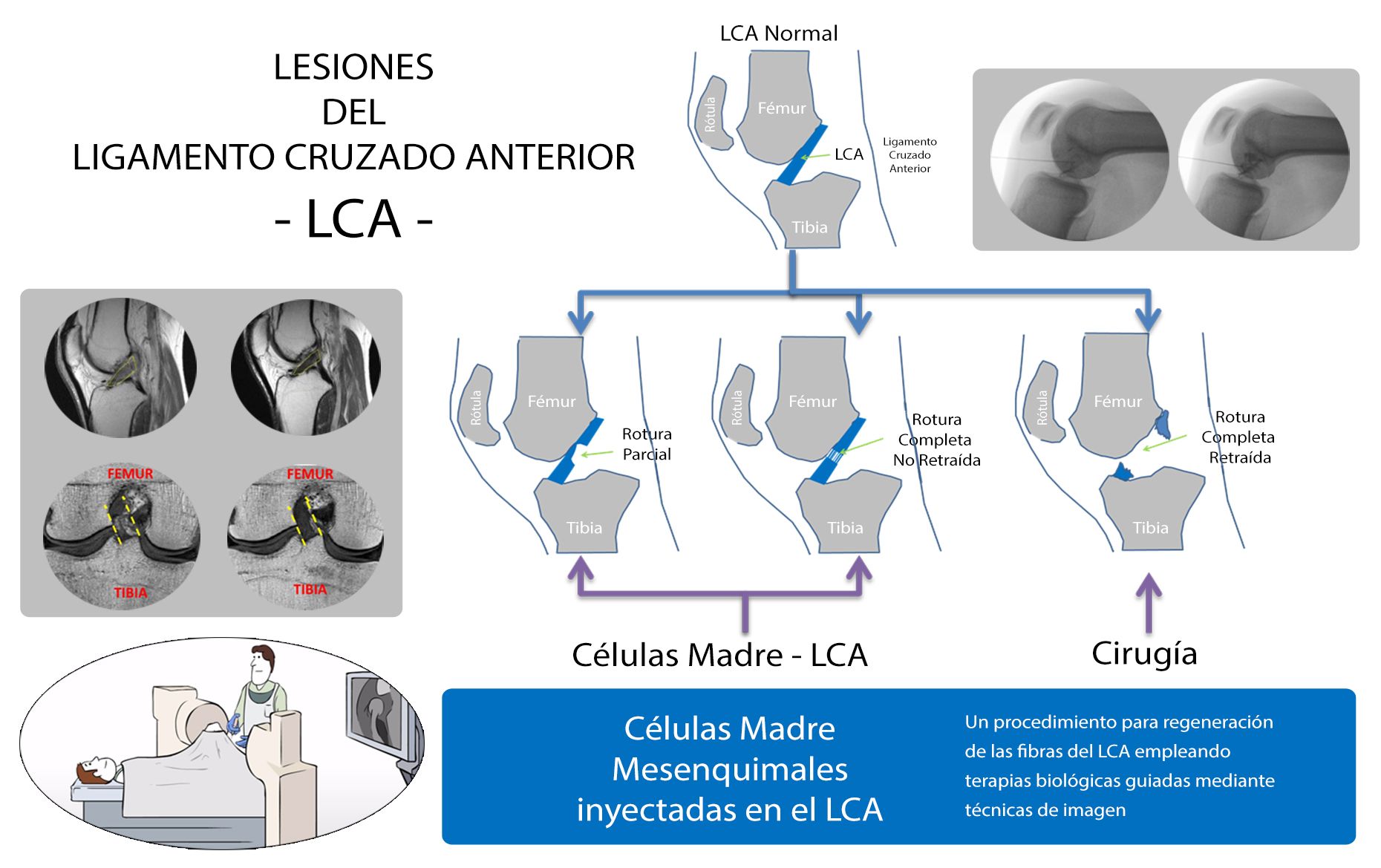 LESIONES
DEL
LIGAMENTO CRUZADO ANTERIOR
- LCA -

LCA Normal

Rótula

Fémur

LCA

Ligamento Cruzado Anterior

Tibia

FEMUR

TIBIA

FEMUR

TIBIA

Rótula

Fémur

Rotura Parcial

Tibia

Rótula

Fémur

Rotura Completa No Retraída

Tibia

Rótula

Fémur

Rotura Completa Retraída

Tibia

Células Madre - LCA

Cirugía

Células Madre Mesenquimales inyectadas en el LCA

Un procedimiento para regeneración de las fibras del LCA empleando terapias biológicas guiadas mediante técnicas de imagen